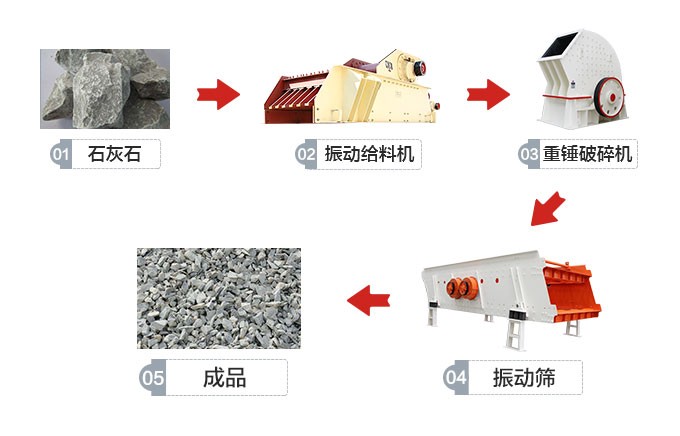 01 石灰石

02 振动给料机

03 重锤破碎机

04 振动筛

05 成品